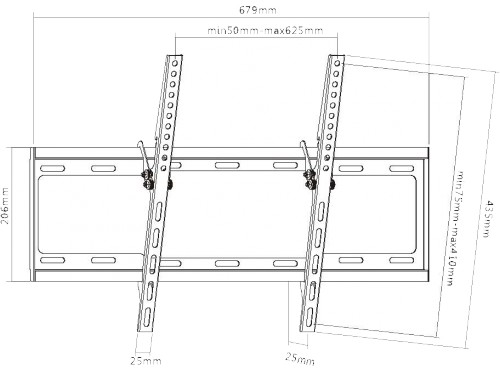 679mm
min50mm-max625mm
206mm
min75mm-max410mm
435mm
25mm
25mm