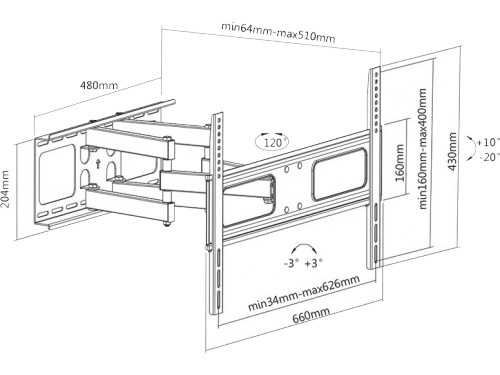 min64mm-max510mm

480mm

204mm

120°

160mm

min160mm-max400mm

430mm

+10°

-20°

-3° +3°

min34mm-max626mm

660mm